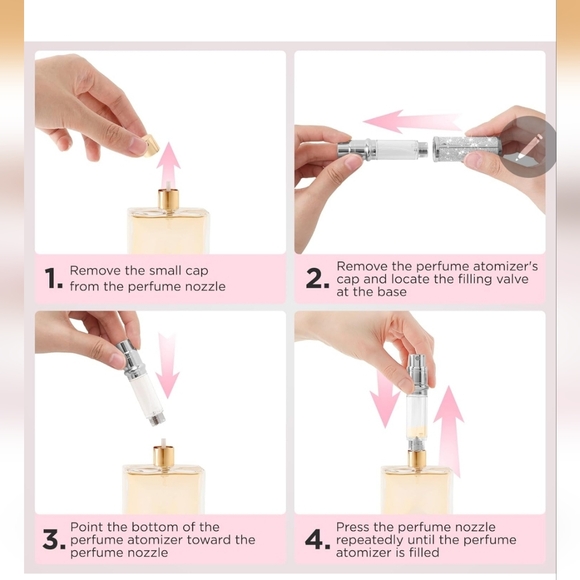 1. Remove the small cap from the perfume nozzle

2. Remove the perfume atomizer's cap and locate the filling valve at the base

3. Point the bottom of the perfume atomizer toward the perfume nozzle

4. Press the perfume nozzle repeatedly until the perfume atomizer is filled